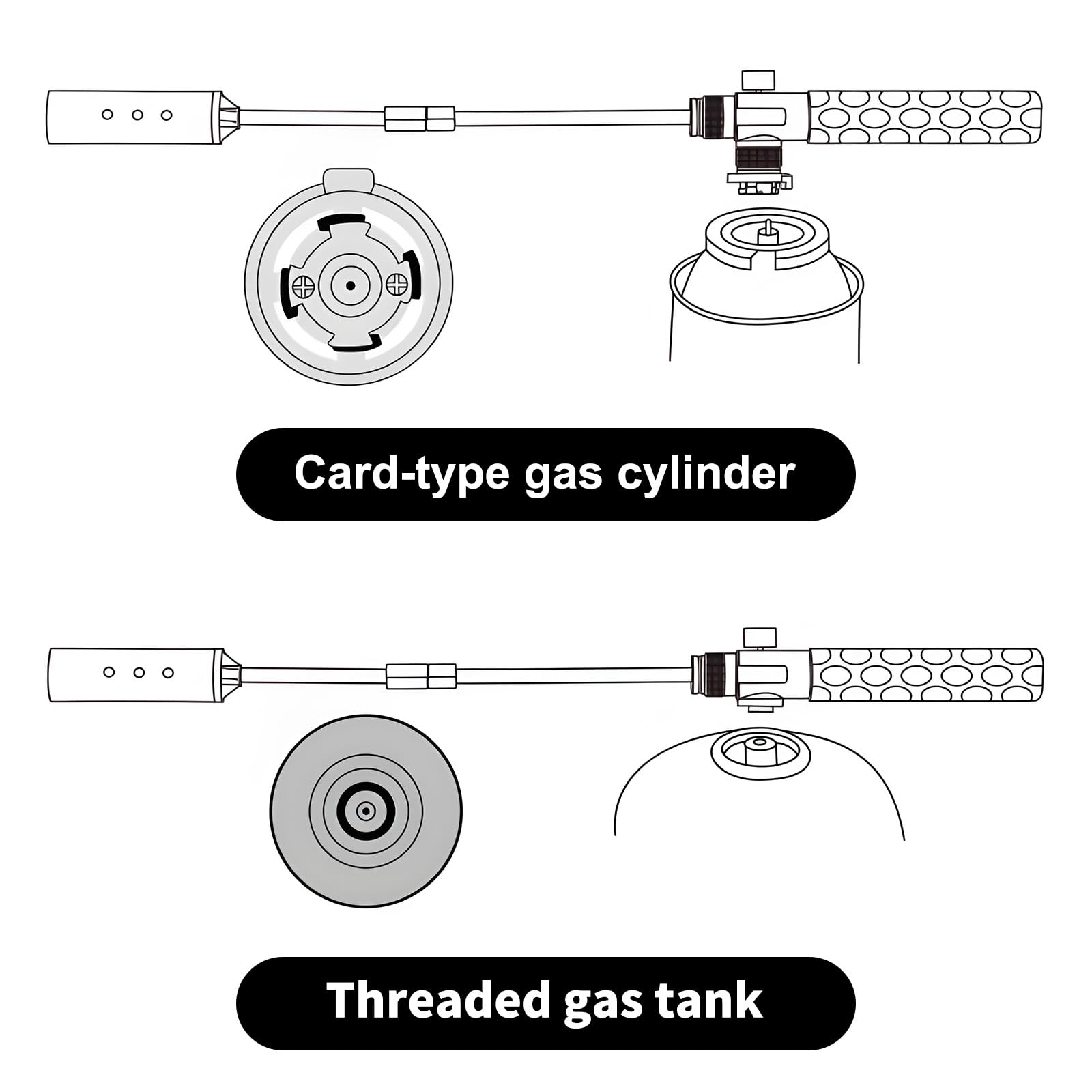 Card-type gas cylinder

Threaded gas tank