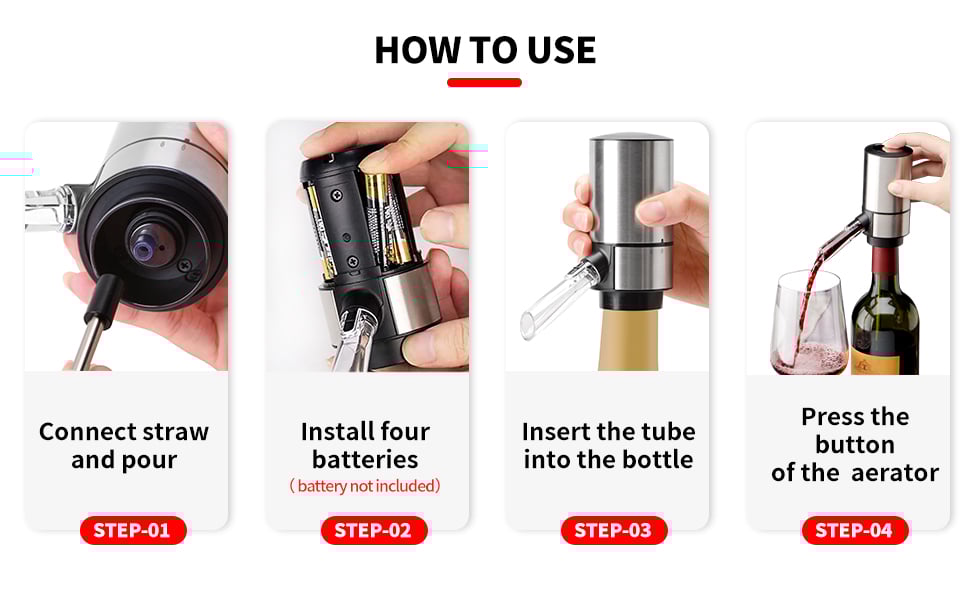 HOW TO USE

Connect straw and pour

STEP-01

Install four batteries
( battery not included)

STEP-02

Insert the tube into the bottle

STEP-03

Press the button of the aerator

STEP-04