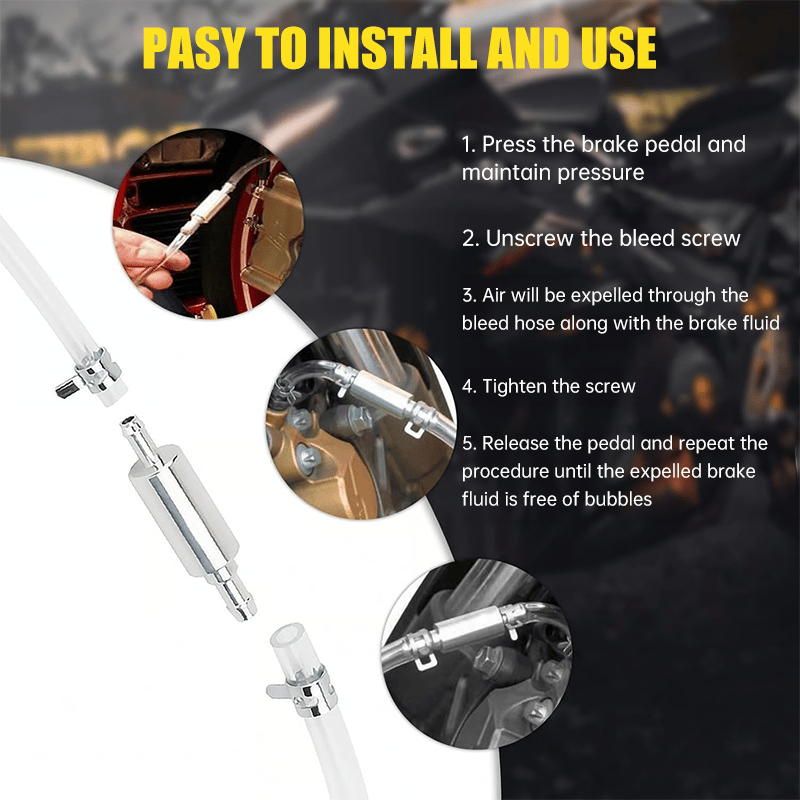 PASY TO INSTALL AND USE

1. Press the brake pedal and maintain pressure

2. Unscrew the bleed screw

3. Air will be expelled through the bleed hose along with the brake fluid

4. Tighten the screw

5. Release the pedal and repeat the procedure until the expelled brake fluid is free of bubbles