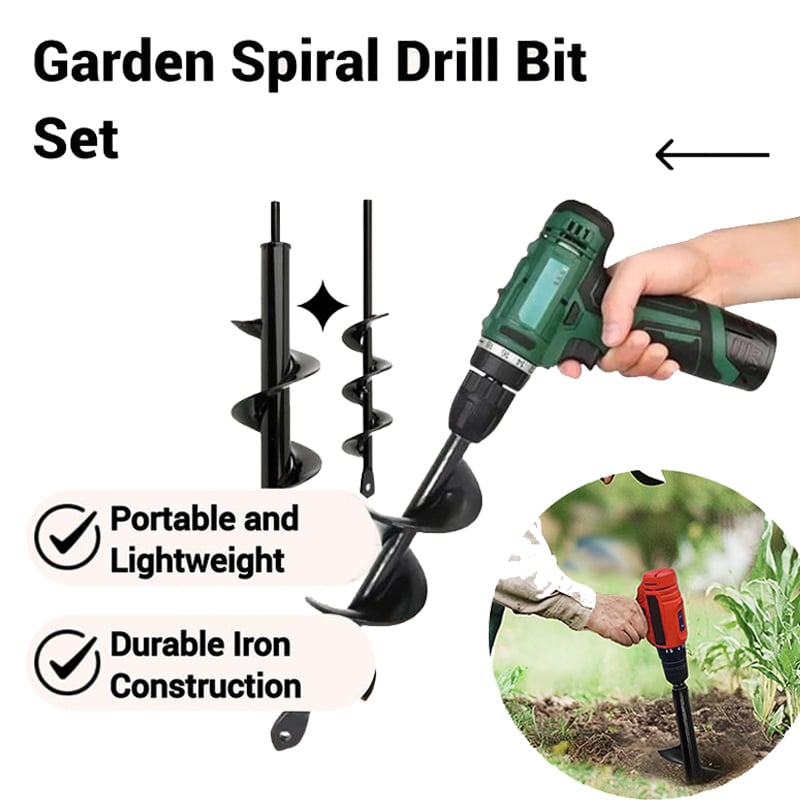 Garden Spiral Drill Bit Set

Portable and Lightweight

Durable Iron Construction