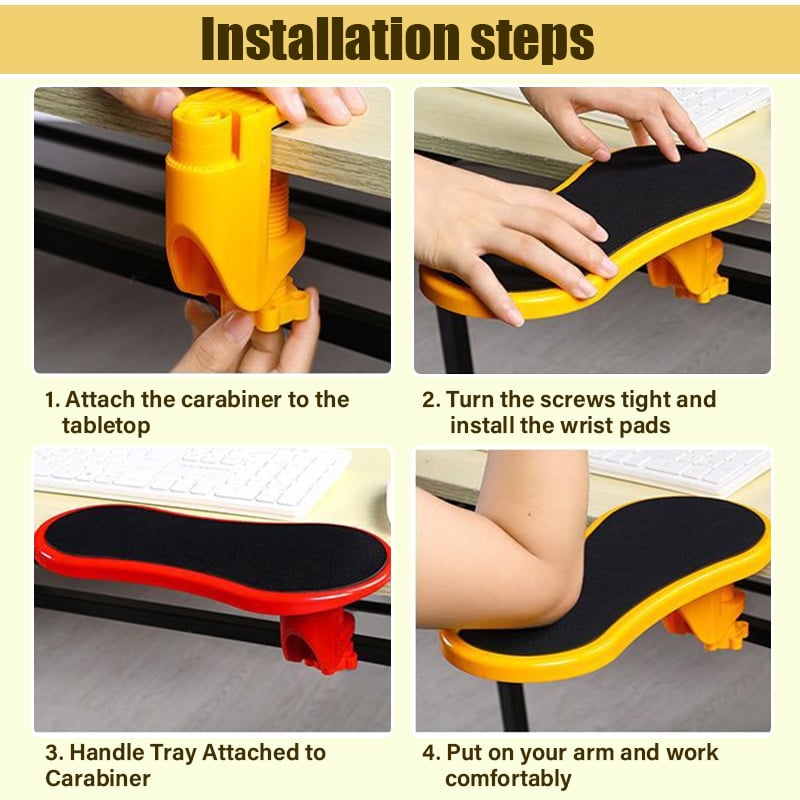 Installation steps

1. Attach the carabiner to the tabletop

2. Turn the screws tight and install the wrist pads

3. Handle Tray Attached to Carabiner

4. Put on your arm and work comfortably