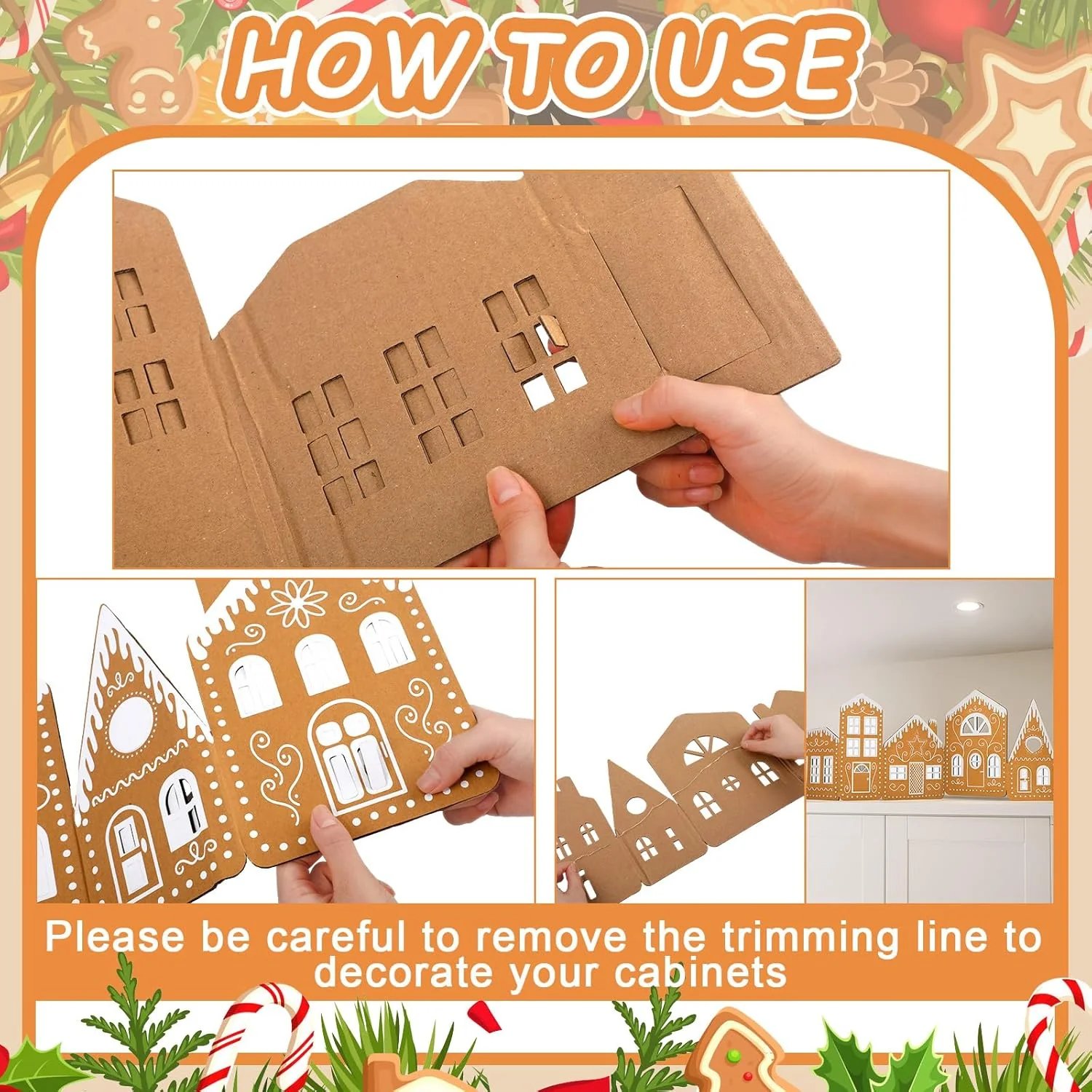 HOW TO USE

Please be careful to remove the trimming line to decorate your cabinets