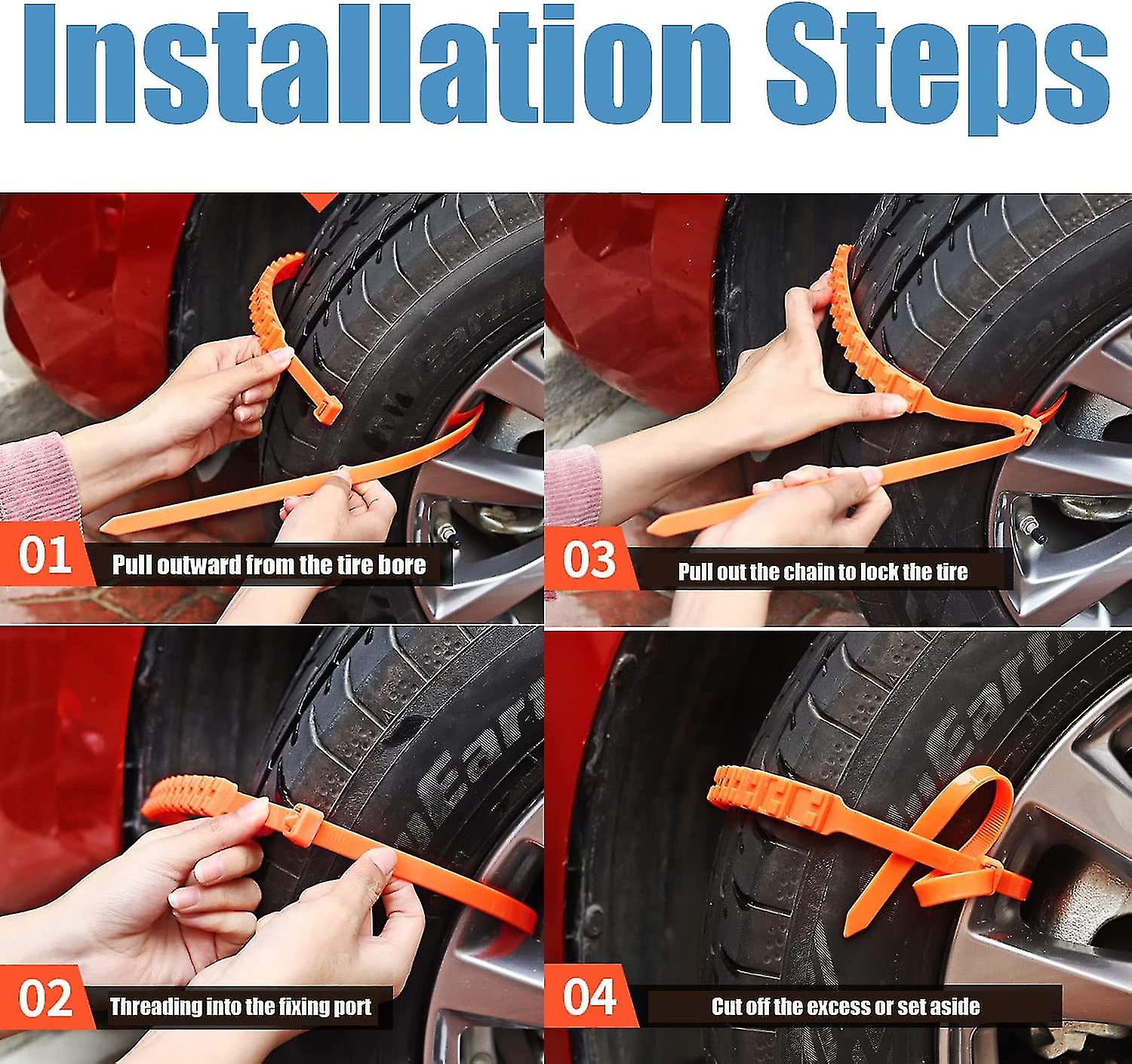 Installation Steps

01 Pull outward from the tire bore

03 Pull out the chain to lock the tire

02 Threading into the fixing port

04 Cut off the excess or set aside