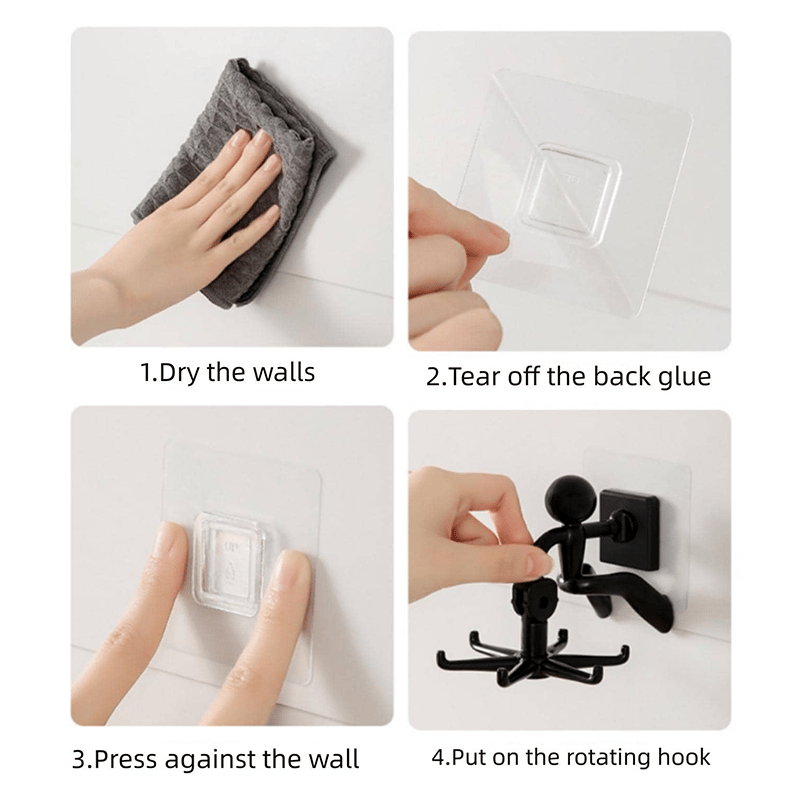 1.Dry the walls

2.Tear off the back glue

3.Press against the wall

4.Put on the rotating hook