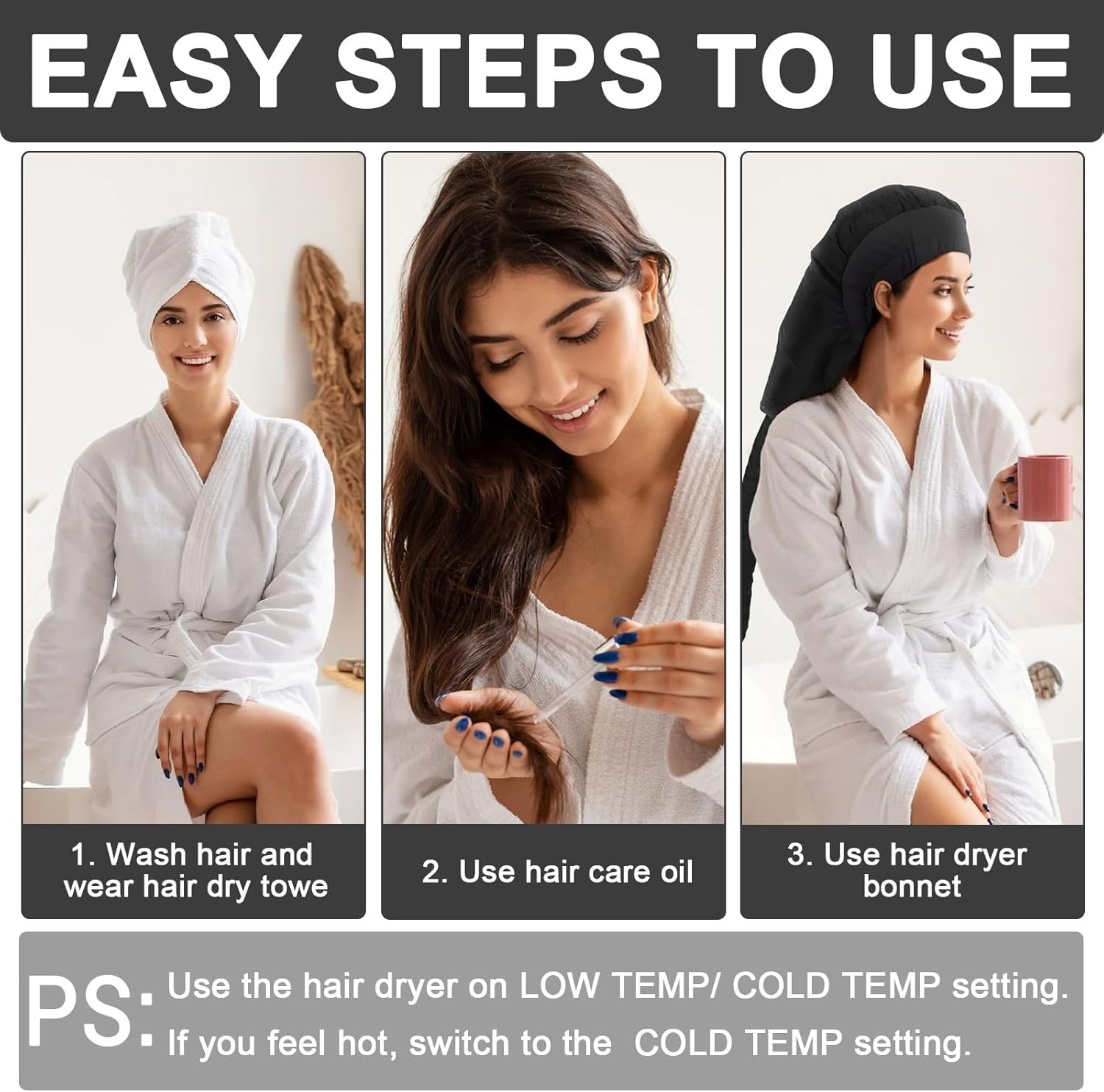 EASY STEPS TO USE

1. Wash hair and wear hair dry towe

2. Use hair care oil

3. Use hair dryer bonnet

PS: Use the hair dryer on LOW TEMP/ COLD TEMP setting.
If you feel hot, switch to the COLD TEMP setting.