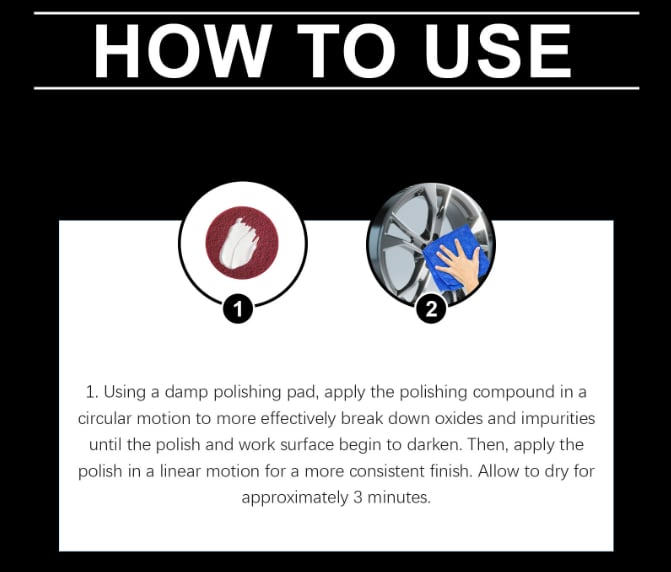 HOW TO USE

1

2

1. Using a damp polishing pad, apply the polishing compound in a circular motion to more effectively break down oxides and impurities until the polish and work surface begin to darken. Then, apply the polish in a linear motion for a more consistent finish. Allow to dry for approximately 3 minutes.