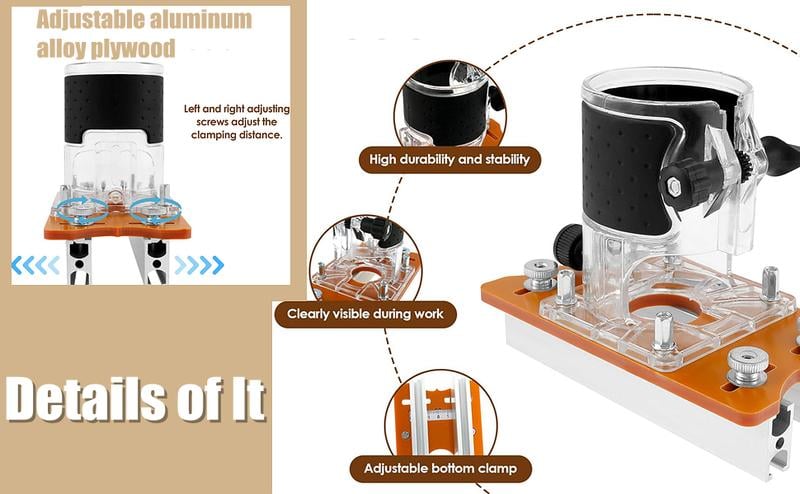 Adjustable aluminum alloy plywood

Left and right adjusting screws adjust the clamping distance.

Details of It

High durability and stability

Clearly visible during work

Adjustable bottom clamp