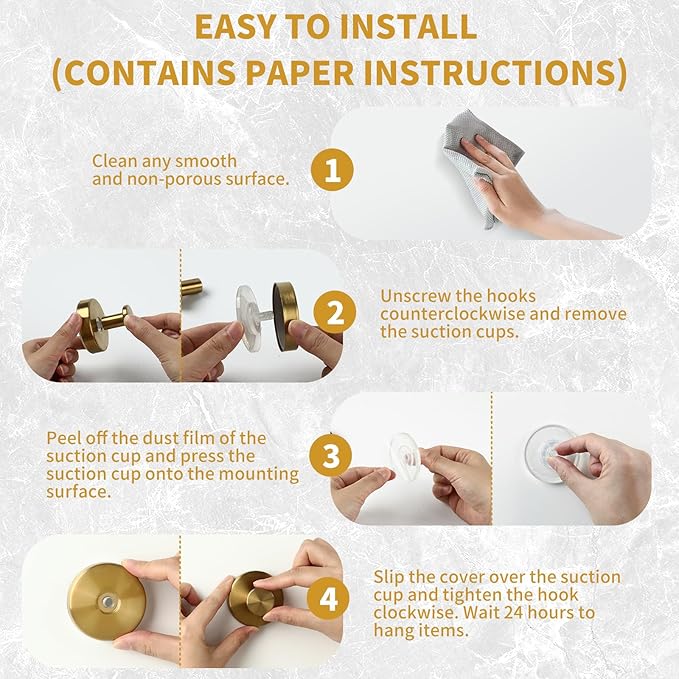 EASY TO INSTALL
(CONTAINS PAPER INSTRUCTIONS)

Clean any smooth and non-porous surface.

1

2

Unscrew the hooks counterclockwise and remove the suction cups.

Peel off the dust film of the suction cup and press the suction cup onto the mounting surface.

3

4

Slip the cover over the suction cup and tighten the hook clockwise. Wait 24 hours to hang items.