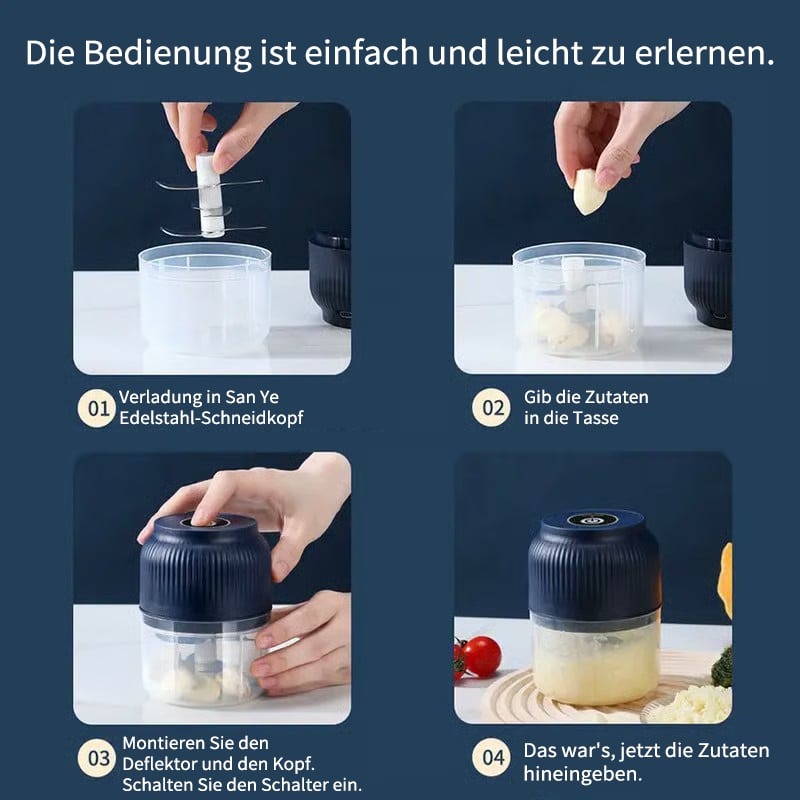 Die Bedienung ist einfach und leicht zu erlernen.

01 Verladung in San Ye Edelstahl-Schneidkopf

02 Gib die Zutaten in die Tasse

03 Montieren Sie den Deflektor und den Kopf. Schalten Sie den Schalter ein.

04 Das war's, jetzt die Zutaten hineingeben.