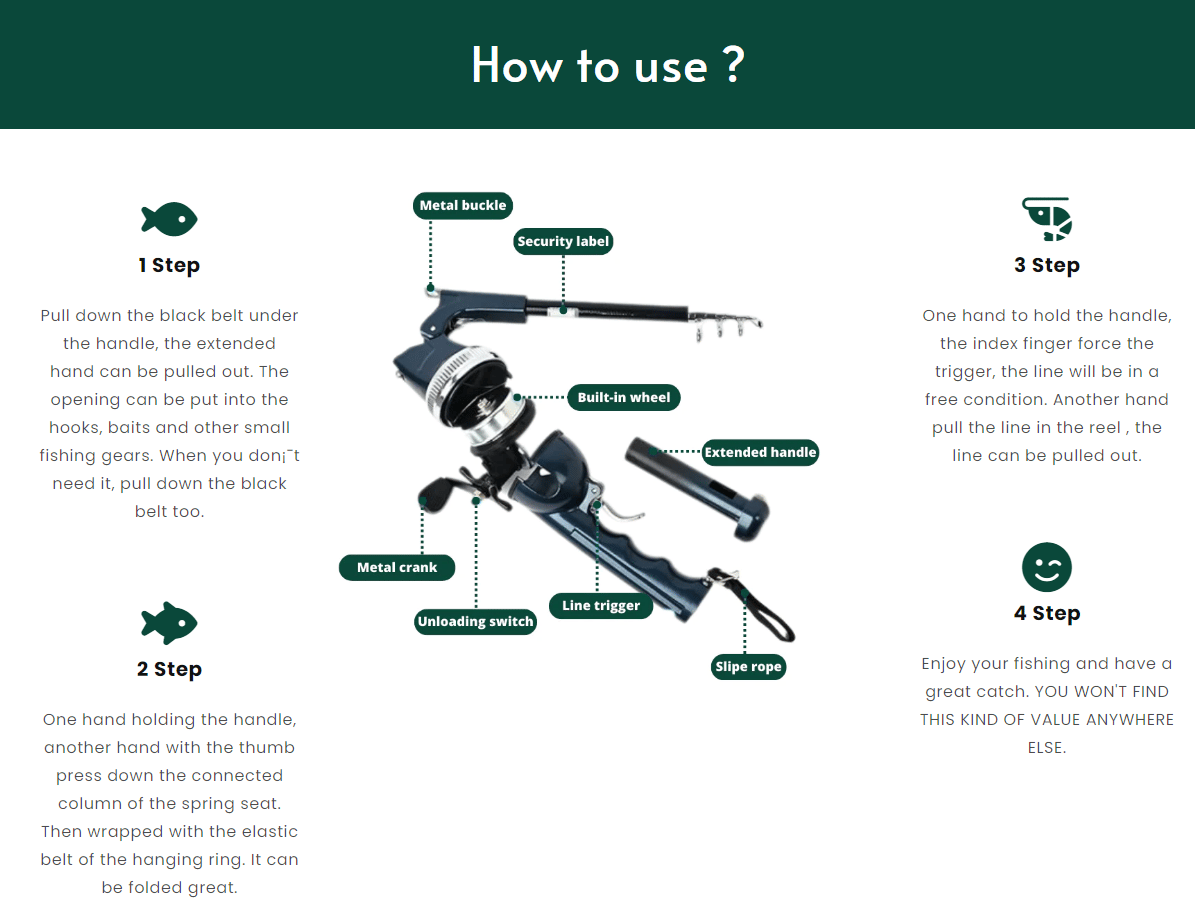 How to use ?

1 Step

Pull down the black belt under the handle, the extended hand can be pulled out. The opening can be put into the hooks, baits and other small fishing gears. When you don¡¯t need it, pull down the black belt too.

2 Step

One hand holding the handle, another hand with the thumb press down the connected column of the spring seat. Then wrapped with the elastic belt of the hanging ring. It can be folded great.

Metal buckle
Security label
Built-in wheel
Extended handle
Metal crank
Unloading switch
Line trigger
Slipe rope

3 Step

One hand to hold the handle, the index finger force the trigger, the line will be in a free condition. Another hand pull the line in the reel , the line can be pulled out.

4 Step

Enjoy your fishing and have a great catch. YOU WON'T FIND THIS KIND OF VALUE ANYWHERE ELSE.