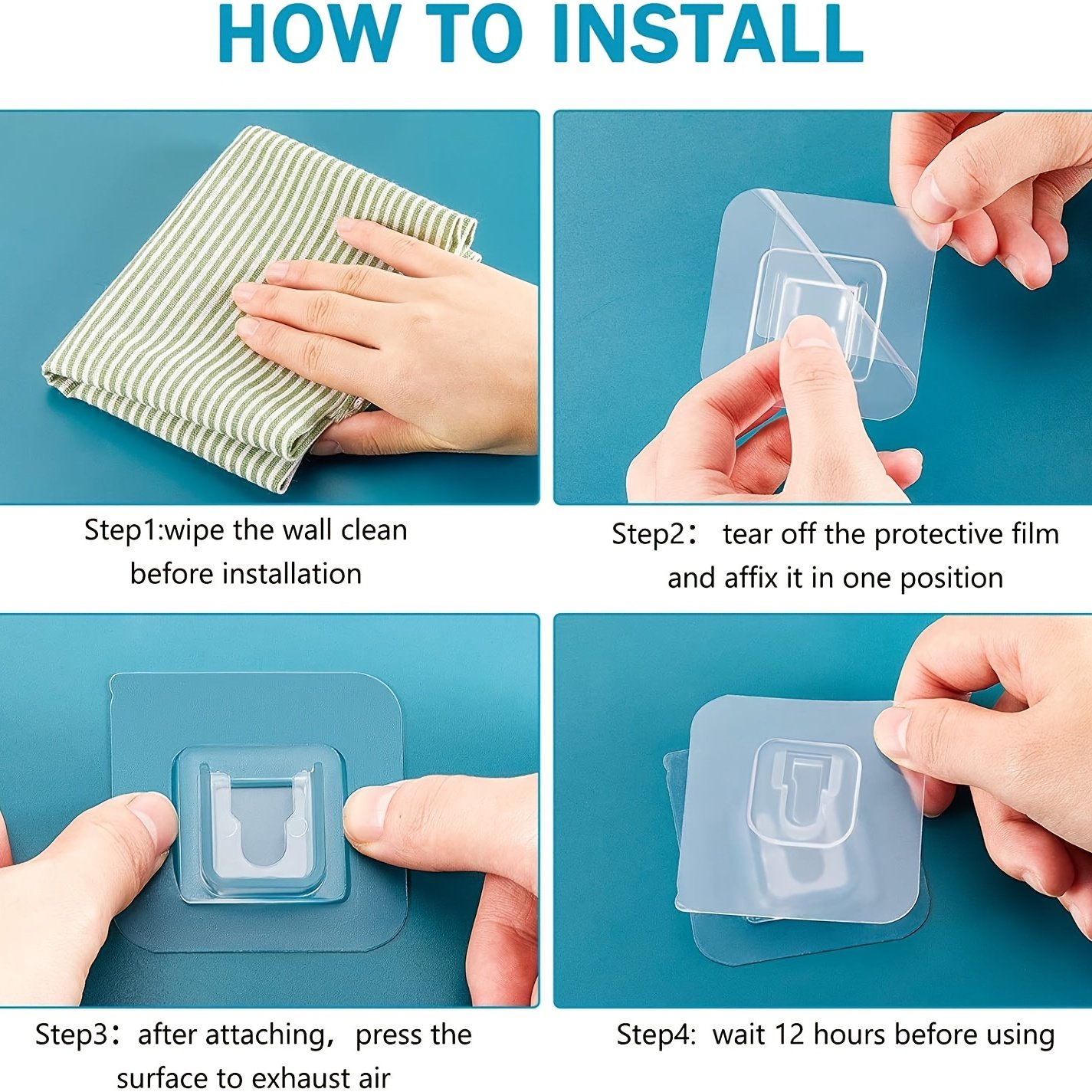 HOW TO INSTALL

Step1:wipe the wall clean before installation

Step2： tear off the protective film and affix it in one position

Step3：after attaching，press the surface to exhaust air

Step4: wait 12 hours before using