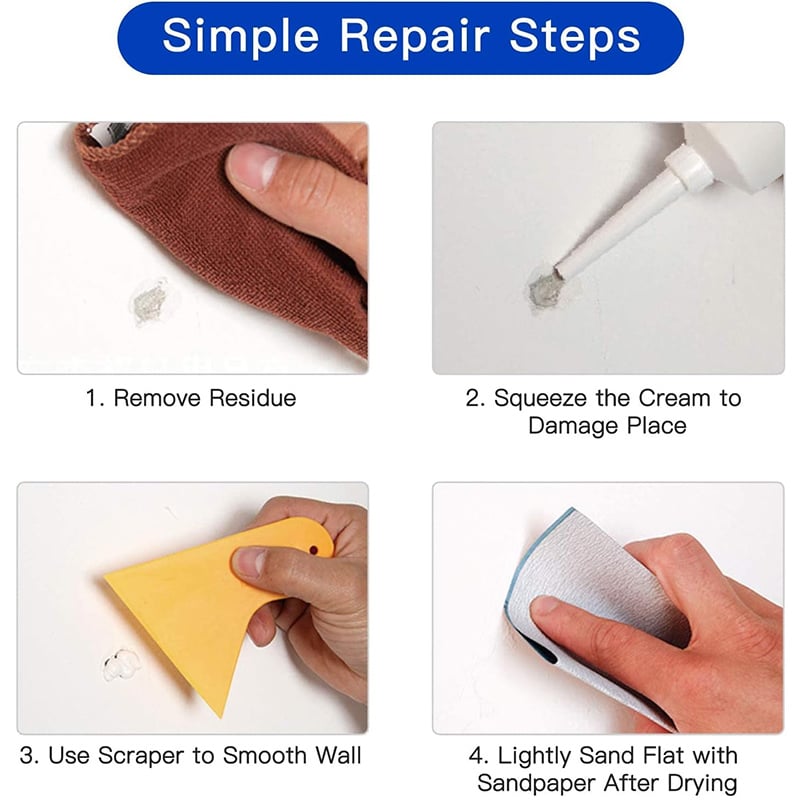 Simple Repair Steps

1. Remove Residue

2. Squeeze the Cream to Damage Place

3. Use Scraper to Smooth Wall

4. Lightly Sand Flat with Sandpaper After Drying