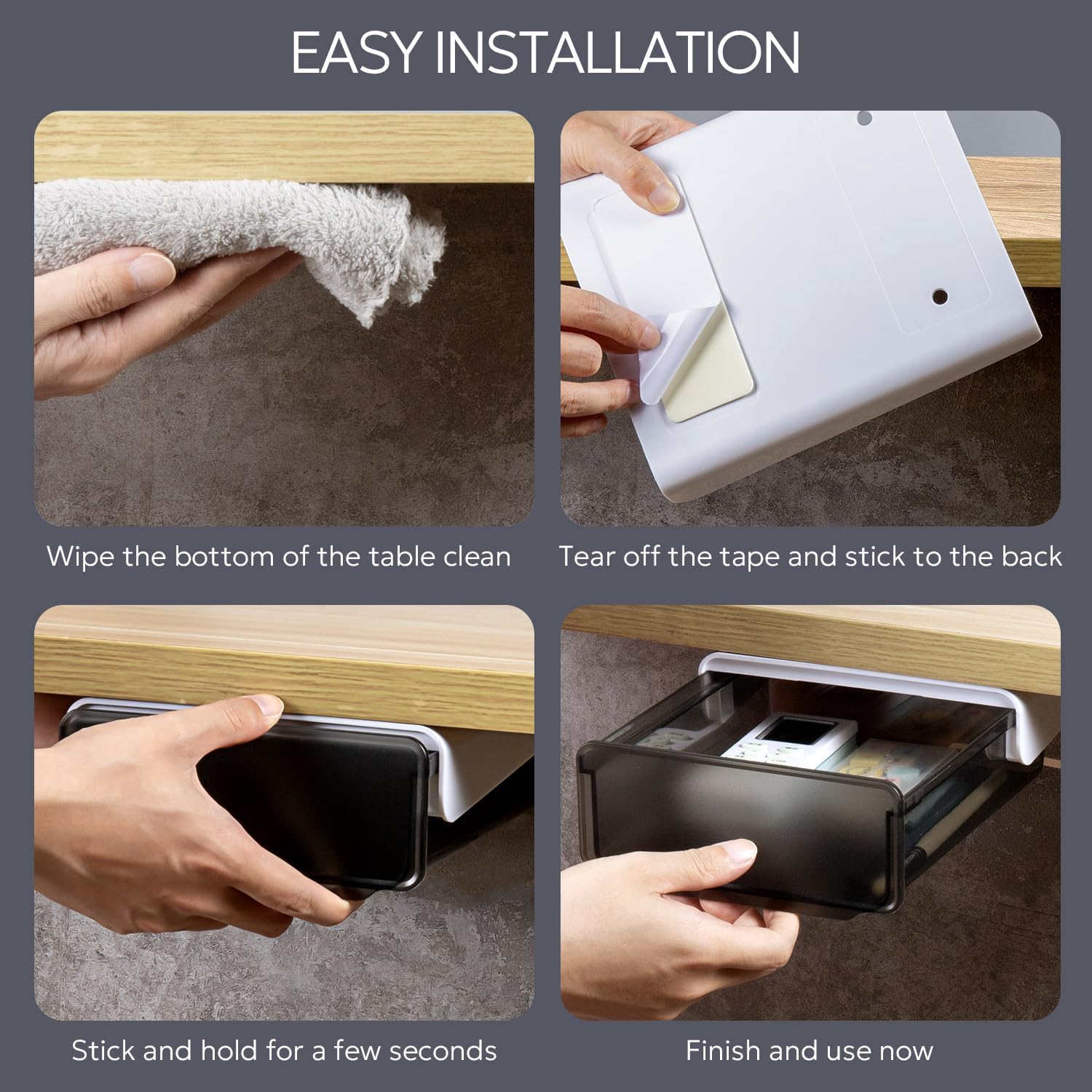 EASY INSTALLATION

Wipe the bottom of the table clean

Tear off the tape and stick to the back

Stick and hold for a few seconds

Finish and use now