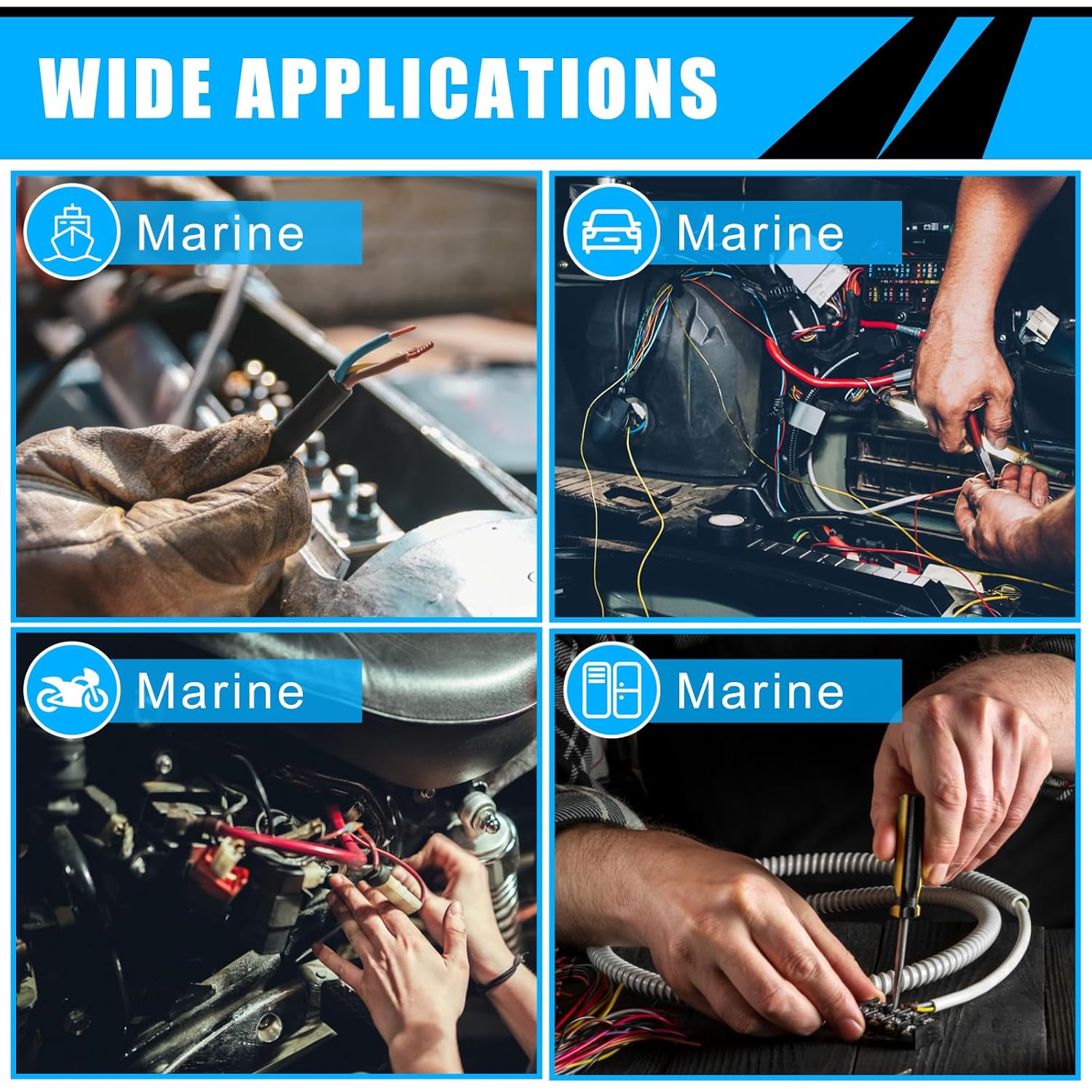 WIDE APPLICATIONS

Marine

Marine

Marine

Marine