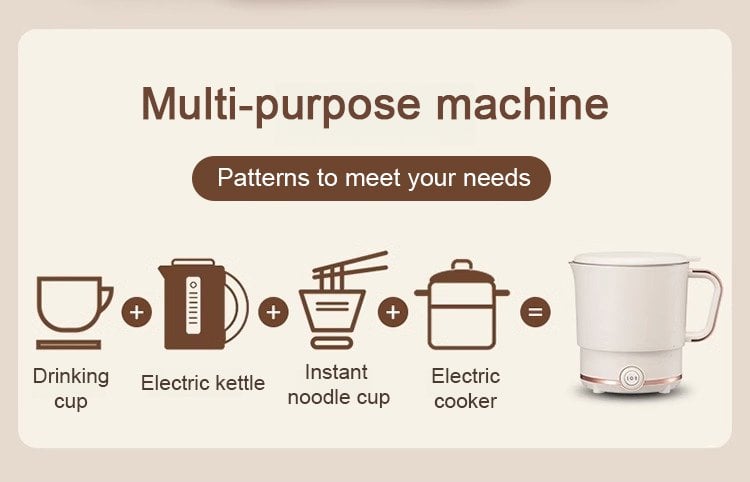 Multi-purpose machine

Patterns to meet your needs

Drinking cup + Electric kettle + Instant noodle cup + Electric cooker =