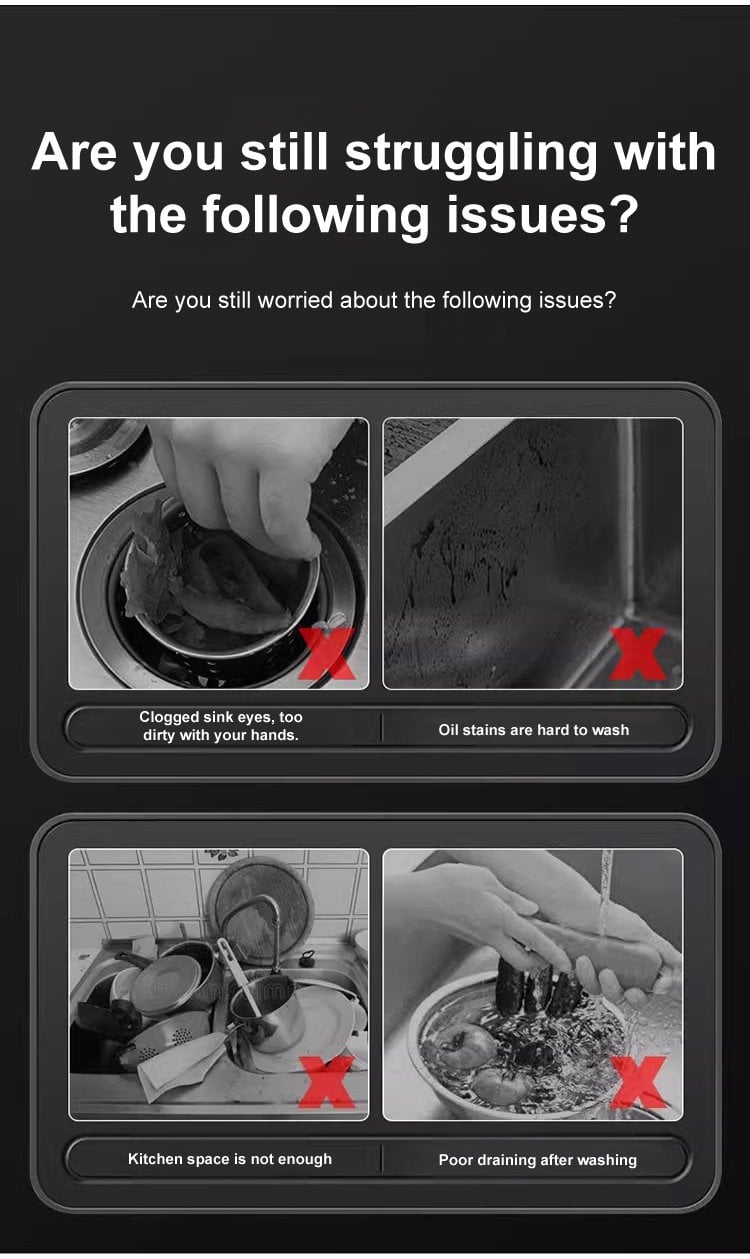 Are you still struggling with the following issues?

Are you still worried about the following issues?

Clogged sink eyes, too dirty with your hands.

Oil stains are hard to wash

Kitchen space is not enough

Poor draining after washing