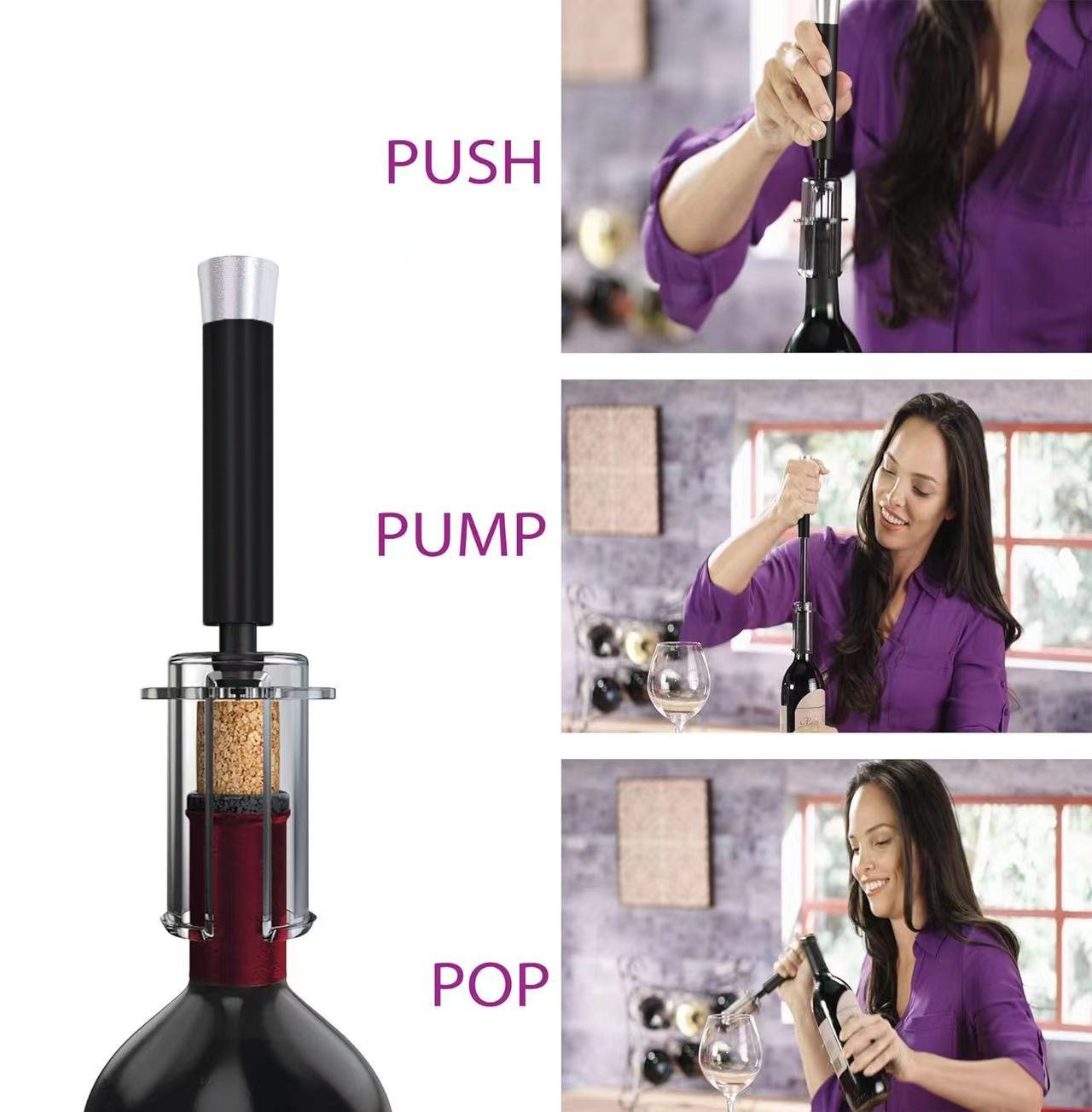 PUSH

PUMP

POP