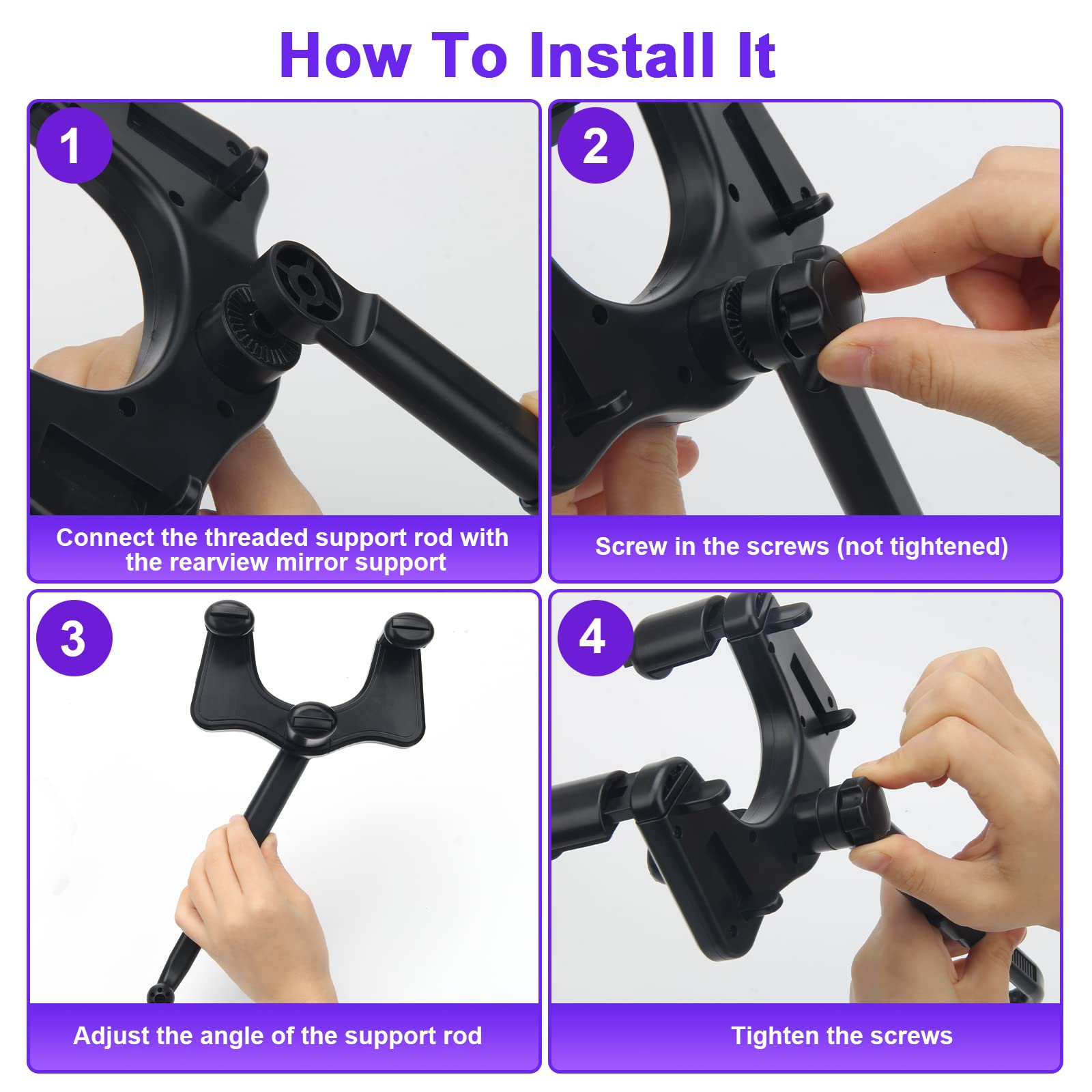 How To Install It

1

Connect the threaded support rod with the rearview mirror support

2

Screw in the screws (not tightened)

3

Adjust the angle of the support rod

4

Tighten the screws