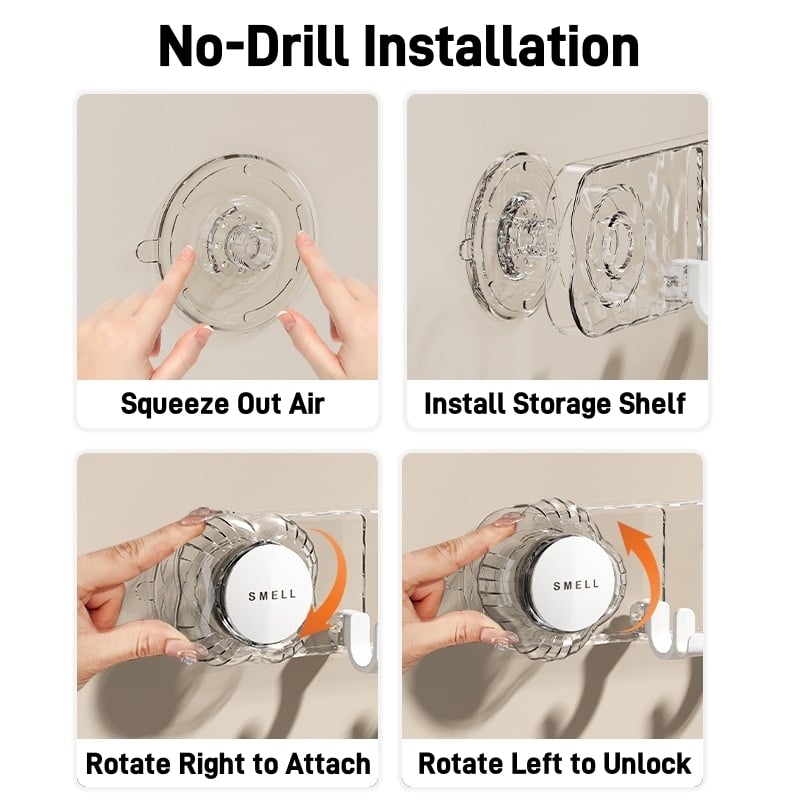 No-Drill Installation

Squeeze Out Air

Install Storage Shelf

SMELL

Rotate Right to Attach

SMELL

Rotate Left to Unlock