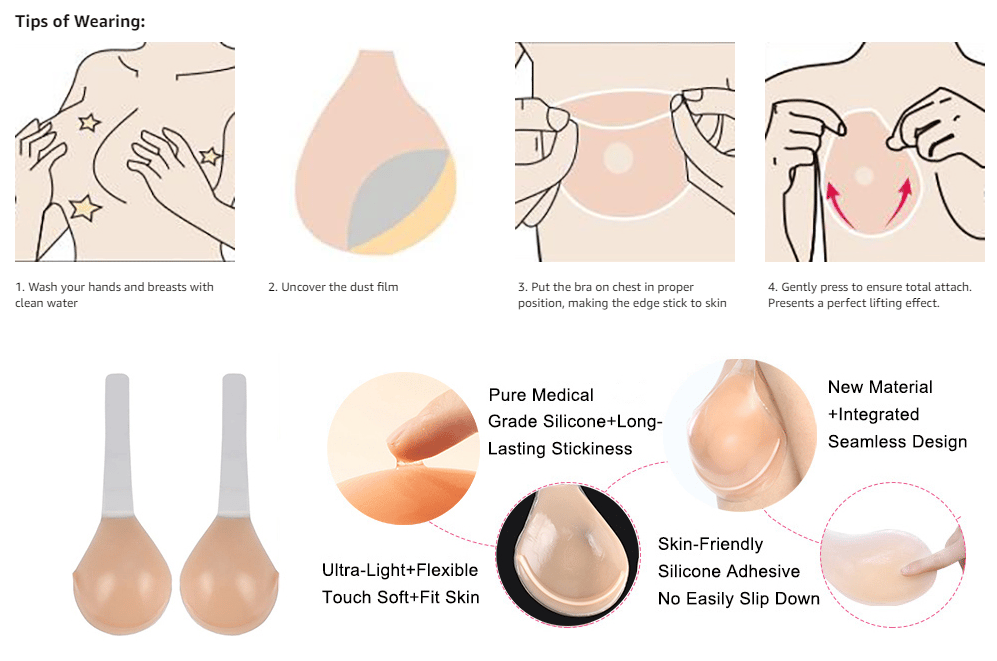 Tips of Wearing:

1. Wash your hands and breasts with clean water

2. Uncover the dust film

3. Put the bra on chest in proper position, making the edge stick to skin

4. Gently press to ensure total attach. Presents a perfect lifting effect.

Pure Medical Grade Silicone+Long-Lasting Stickiness

New Material +Integrated Seamless Design

Ultra-Light+Flexible Touch Soft+Fit Skin

Skin-Friendly Silicone Adhesive No Easily Slip Down