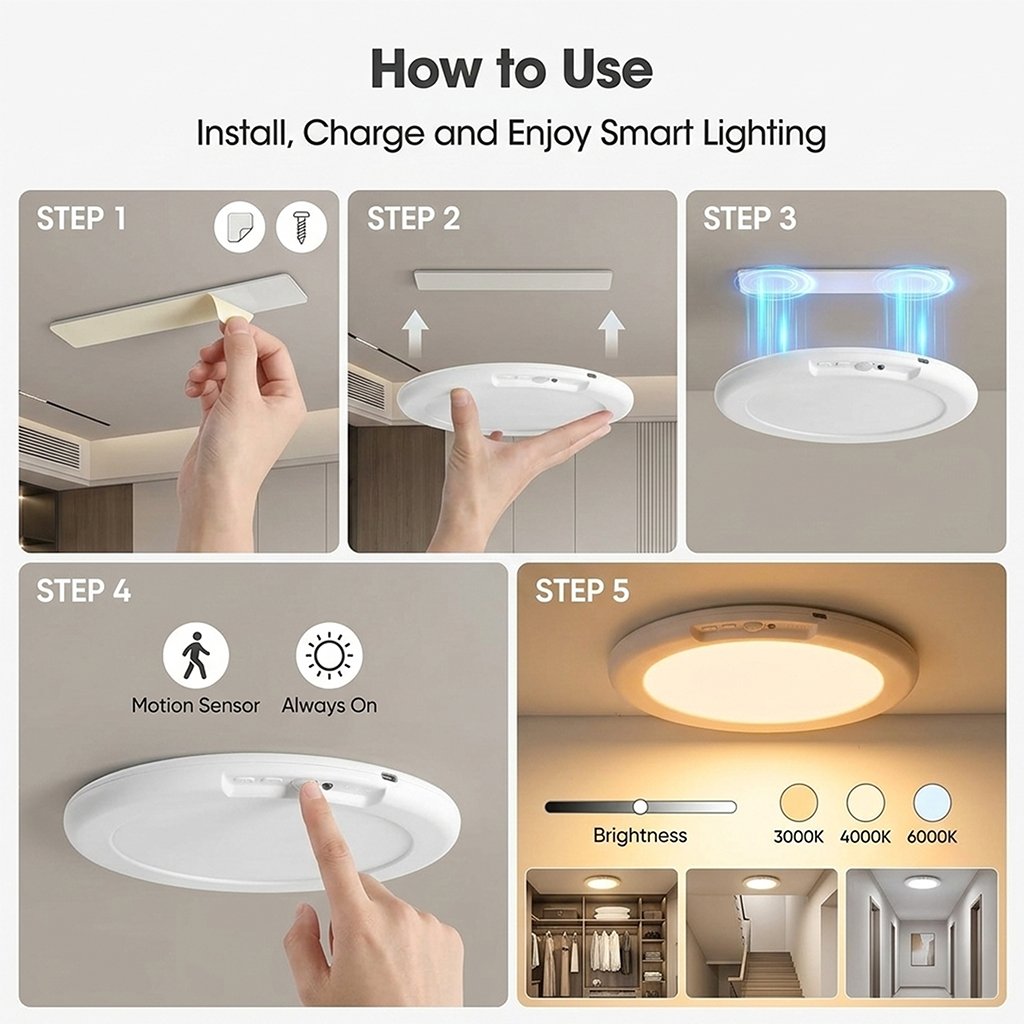 How to Use

Install, Charge and Enjoy Smart Lighting

STEP 1

STEP 2

STEP 3

STEP 4

Motion Sensor

Always On

STEP 5

Brightness

3000K

4000K

6000K