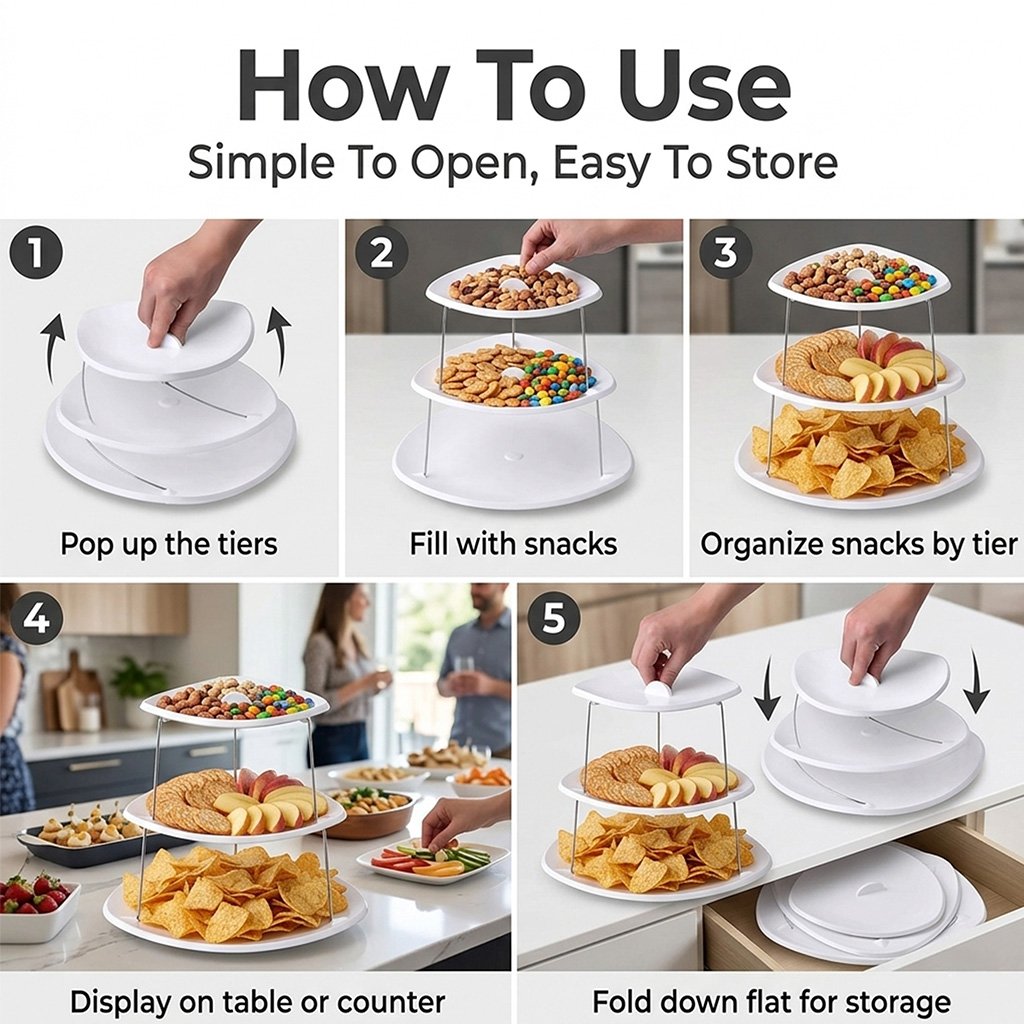 How To Use
Simple To Open, Easy To Store

1
Pop up the tiers

2
Fill with snacks

3
Organize snacks by tier

4
Display on table or counter

5
Fold down flat for storage