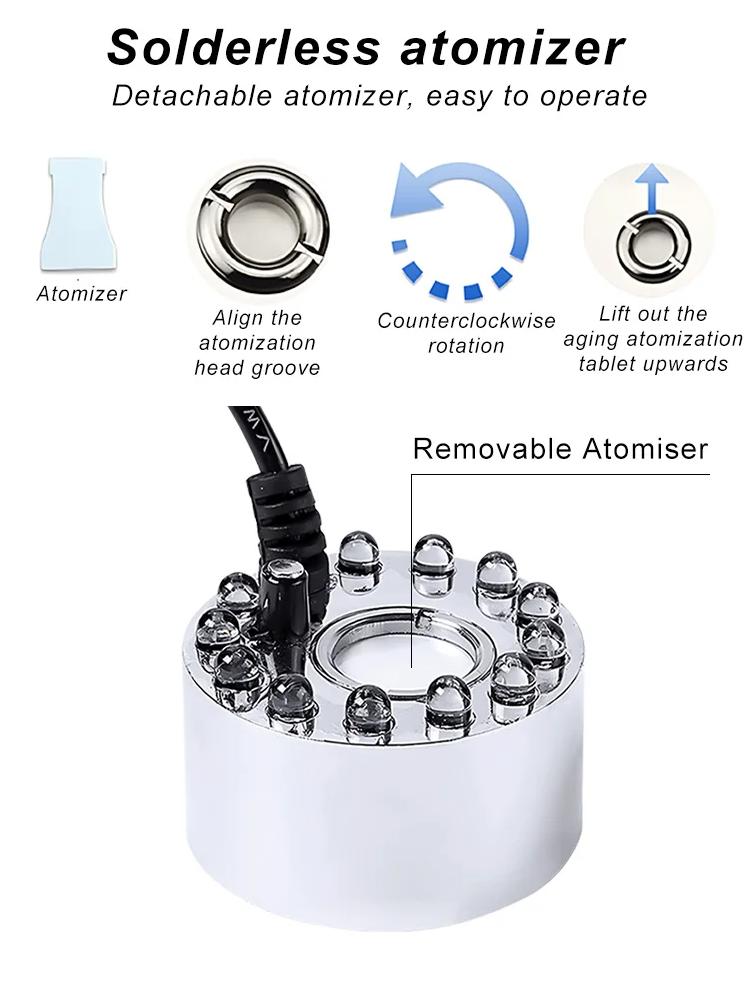 Solderless atomizer

Detachable atomizer, easy to operate

Atomizer

Align the atomization head groove

Counterclockwise rotation

Lift out the aging atomization tablet upwards

Removable Atomiser