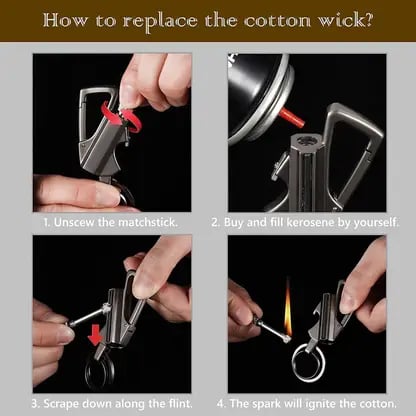 How to replace the cotton wick?

1. Unscew the matchstick.

2. Buy and fill kerosene by yourself.

3. Scrape down along the flint.

4. The spark will ignite the cotton.