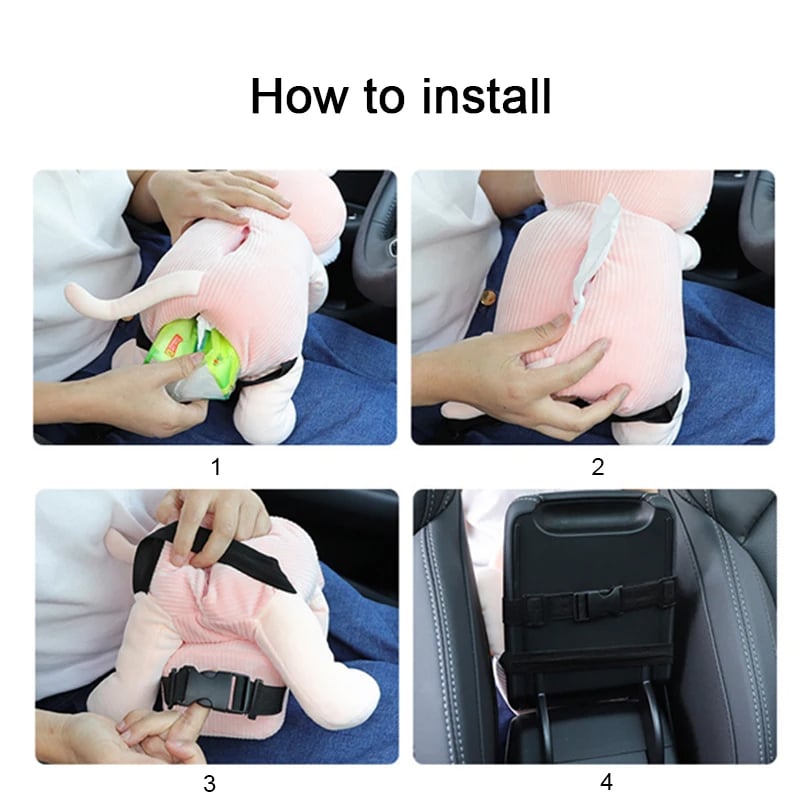 How to install

1

2

3

4