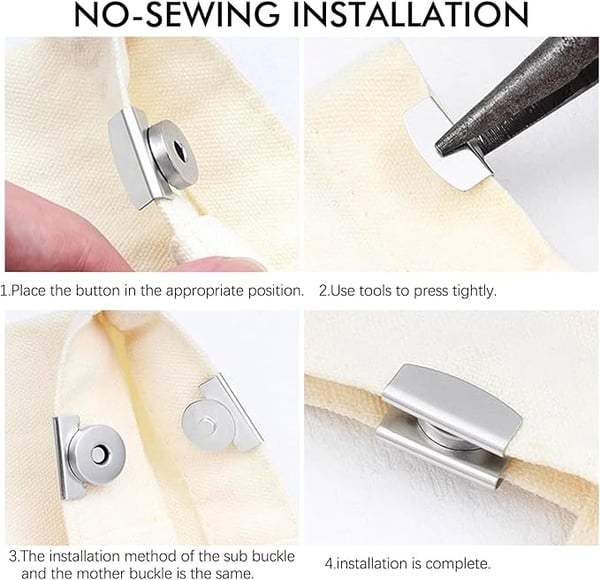 NO-SEWING INSTALLATION

1.Place the button in the appropriate position.

2.Use tools to press tightly.

3.The installation method of the sub buckle and the mother buckle is the same.

4.installation is complete.