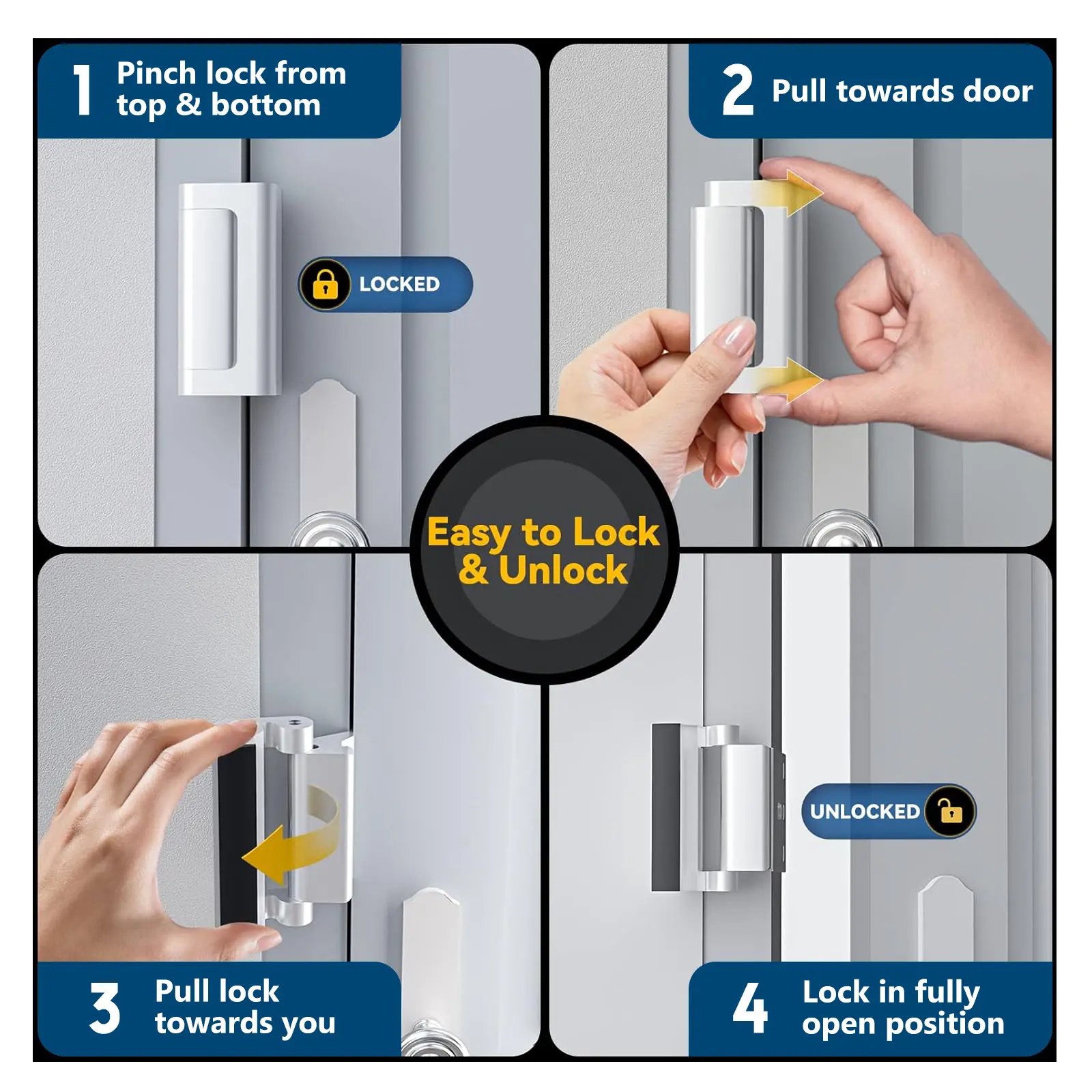 1 Pinch lock from top & bottom

LOCKED

2 Pull towards door

Easy to Lock & Unlock

3 Pull lock towards you

UNLOCKED

4 Lock in fully open position