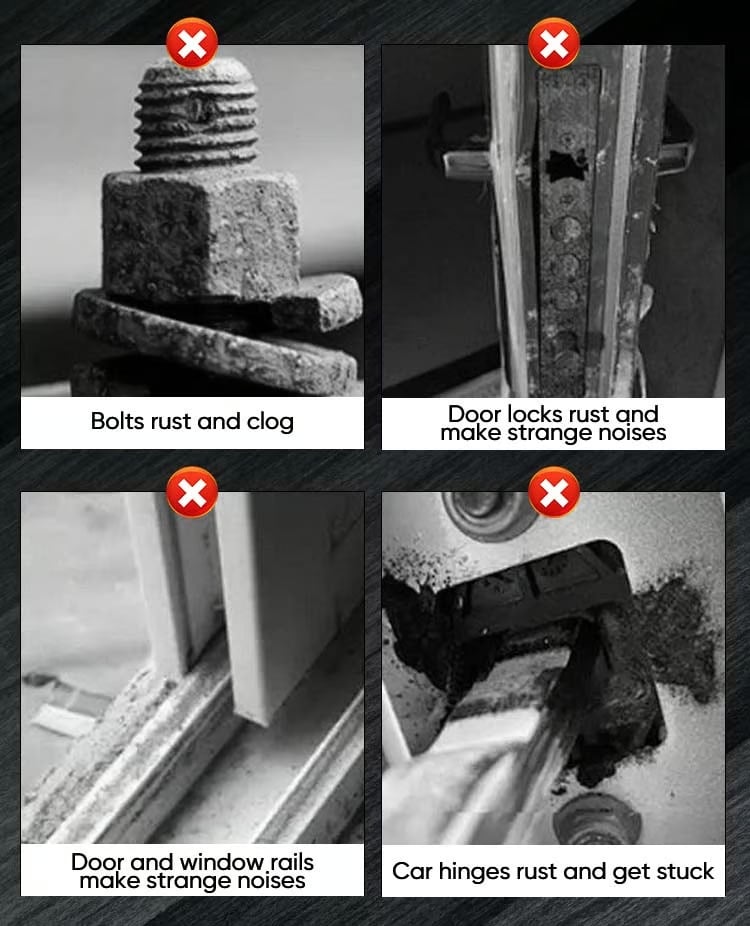 Bolts rust and clog

Door locks rust and make strange noises

Door and window rails make strange noises

Car hinges rust and get stuck