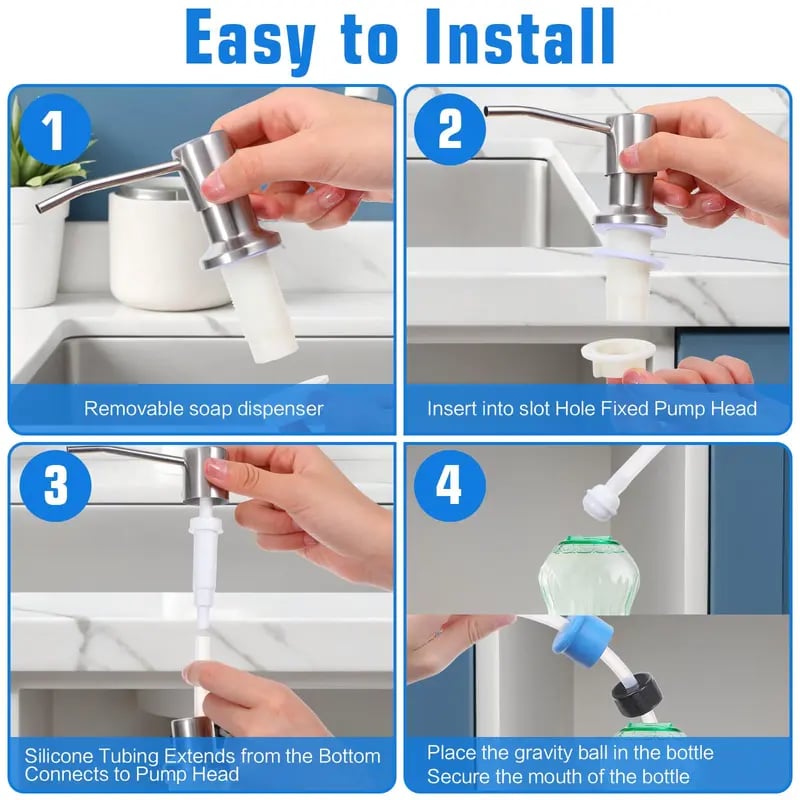 Easy to Install

1

Removable soap dispenser

2

Insert into slot Hole Fixed Pump Head

3

Silicone Tubing Extends from the Bottom Connects to Pump Head

4

Place the gravity ball in the bottle
Secure the mouth of the bottle