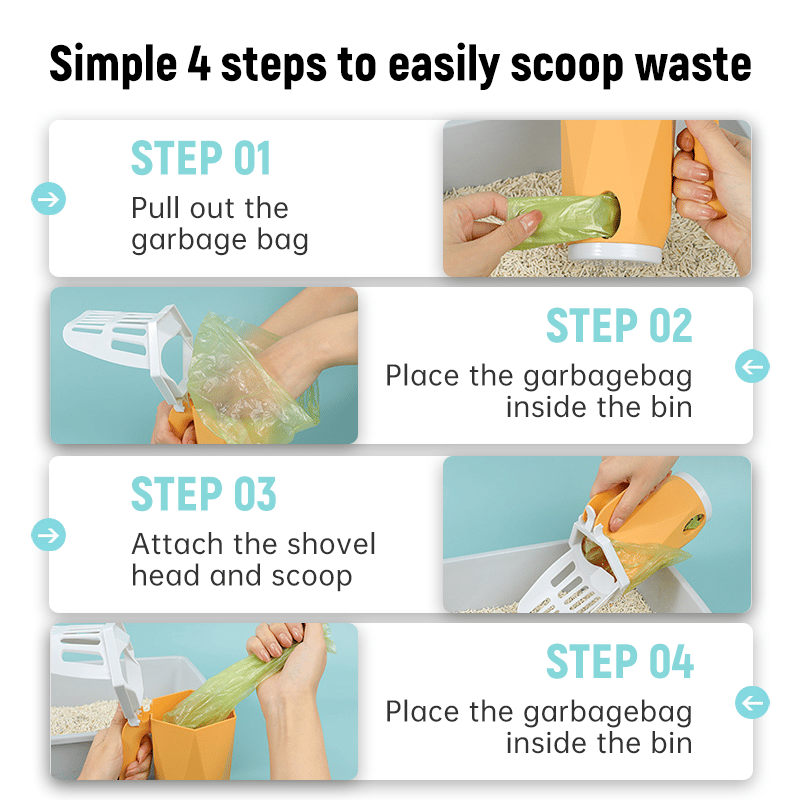 Simple 4 steps to easily scoop waste

STEP 01
Pull out the garbage bag

STEP 02
Place the garbagebag inside the bin

STEP 03
Attach the shovel head and scoop

STEP 04
Place the garbagebag inside the bin