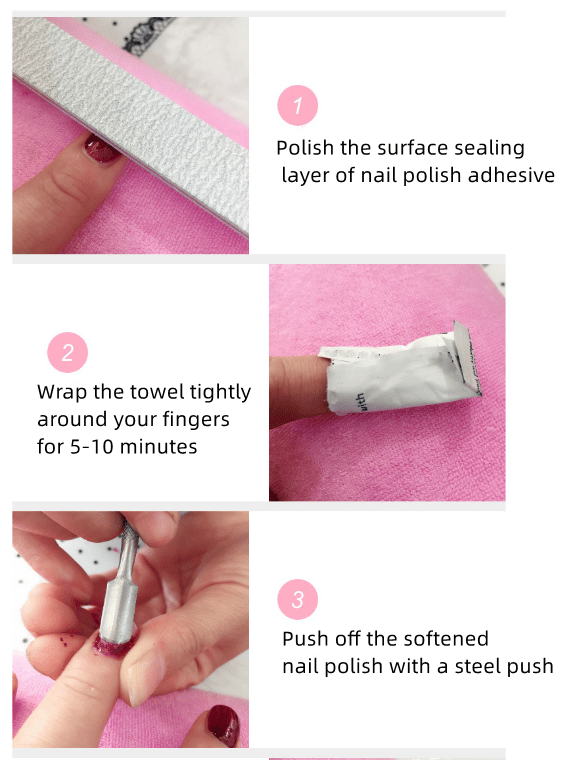 1

Polish the surface sealing layer of nail polish adhesive

2

Wrap the towel tightly around your fingers for 5-10 minutes

with

3

Push off the softened nail polish with a steel push