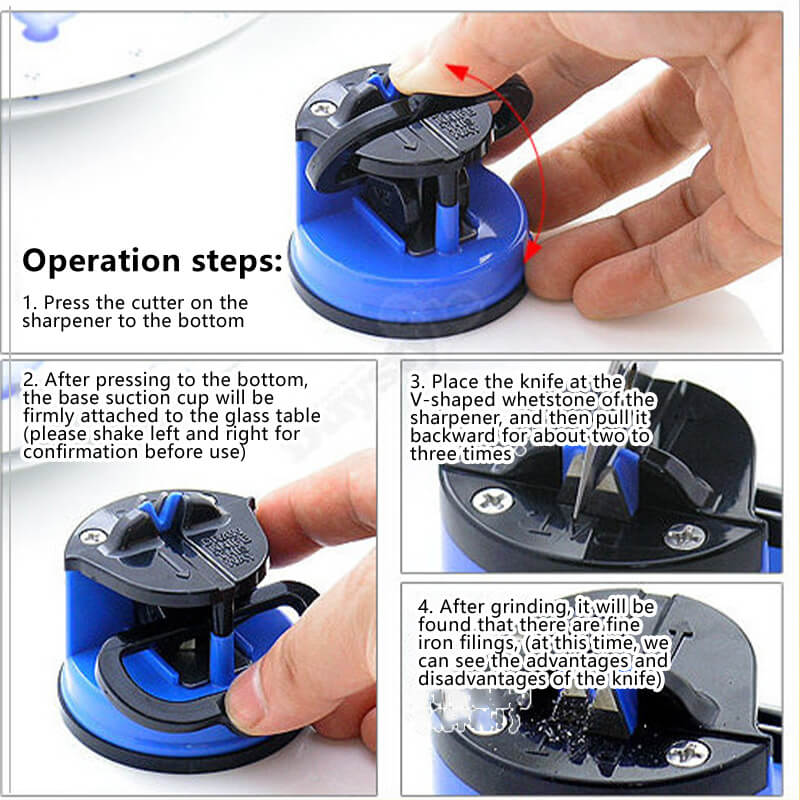 Operation steps:

1. Press the cutter on the sharpener to the bottom

2. After pressing to the bottom, the base suction cup will be firmly attached to the glass table (please shake left and right for confirmation before use)

3. Place the knife at the V-shaped whetstone of the sharpener, and then pull it backward for about two to three times

4. After grinding, it will be found that there are fine iron filings, (at this time, we can see the advantages and disadvantages of the knife)