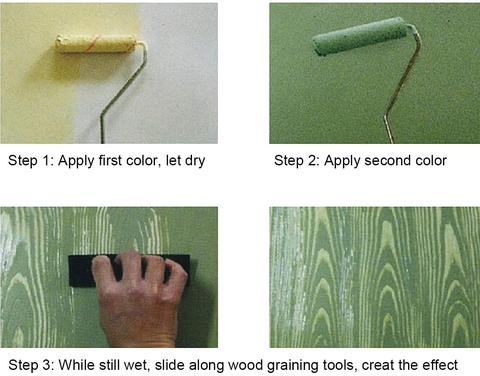 Step 1: Apply first color, let dry

Step 2: Apply second color

Step 3: While still wet, slide along wood graining tools, creat the effect