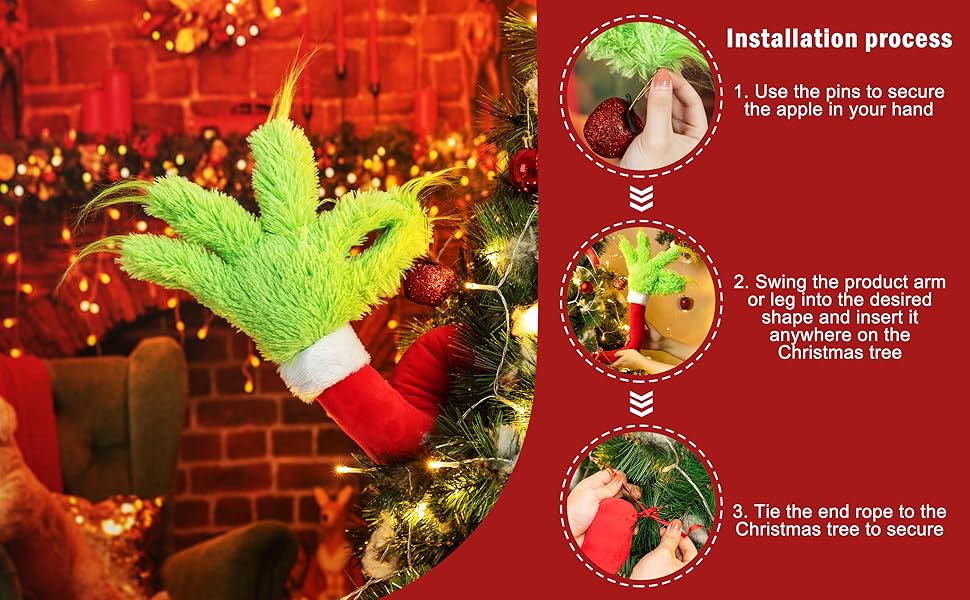 Installation process

1. Use the pins to secure the apple in your hand

2. Swing the product arm or leg into the desired shape and insert it anywhere on the Christmas tree

3. Tie the end rope to the Christmas tree to secure