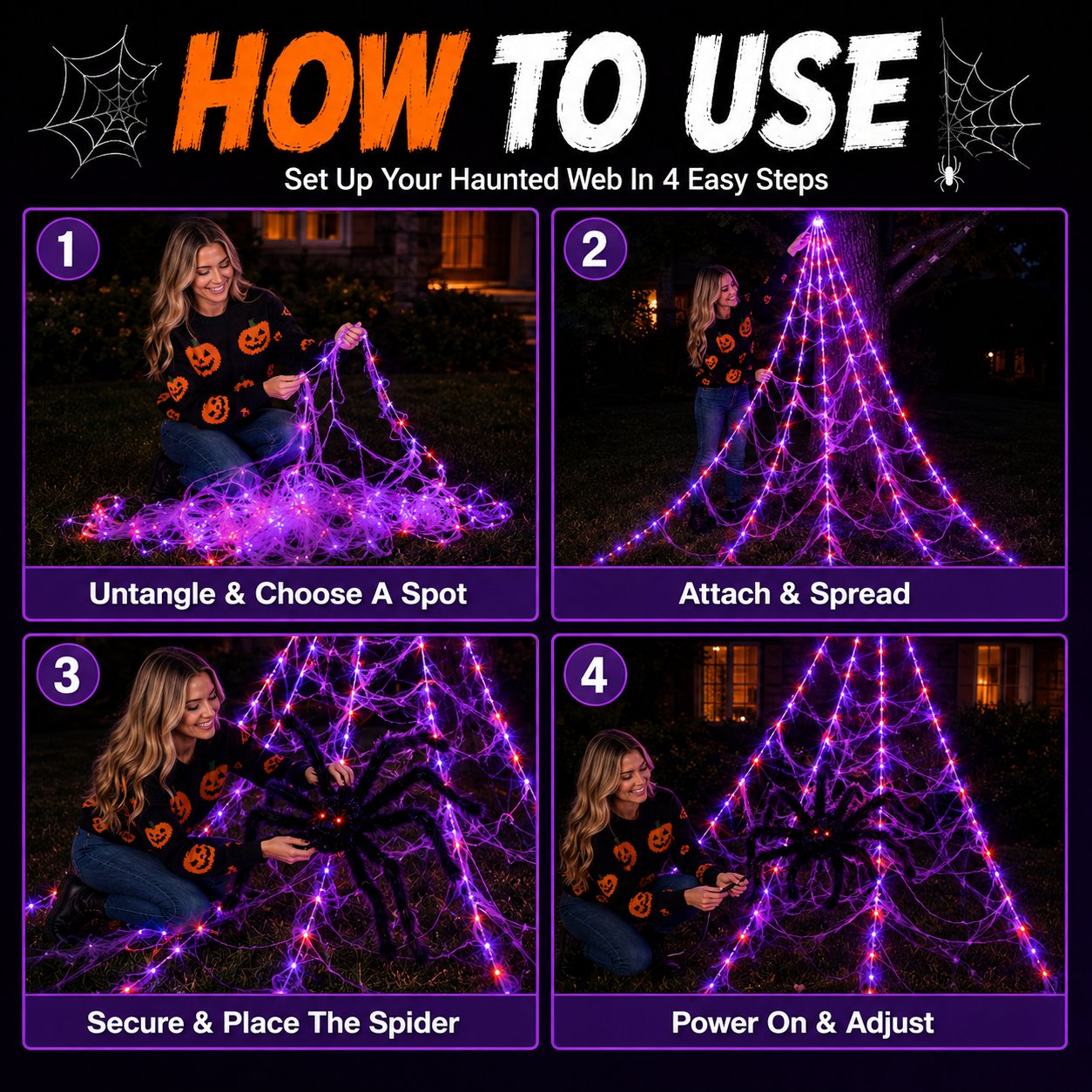 HOW TO USE

Set Up Your Haunted Web In 4 Easy Steps

1

Untangle & Choose A Spot

2

Attach & Spread

3

Secure & Place The Spider

4

Power On & Adjust