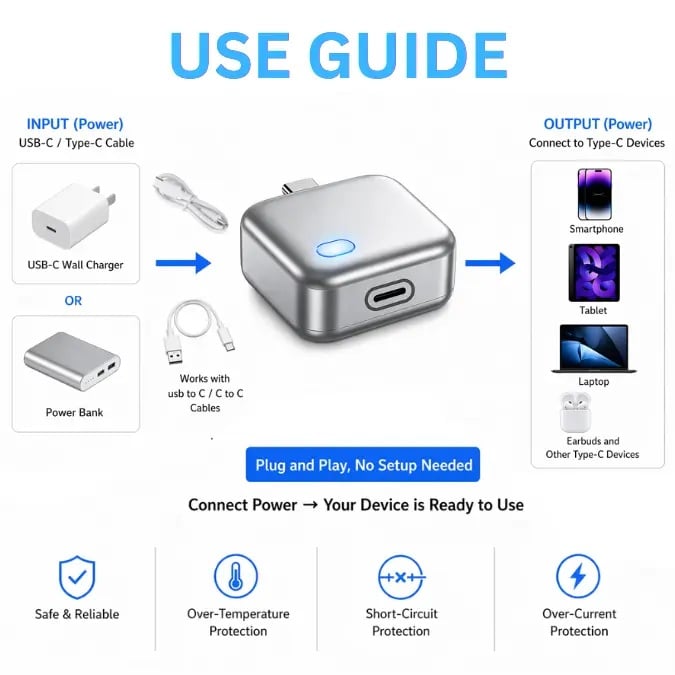 USE GUIDE

INPUT (Power)
USB-C / Type-C Cable

USB-C Wall Charger

OR

Power Bank

Works with usb to C / C to C Cables

OUTPUT (Power)
Connect to Type-C Devices

Smartphone

Tablet

Laptop

Earbuds and Other Type-C Devices

Plug and Play, No Setup Needed

Connect Power → Your Device is Ready to Use

Safe & Reliable

Over-Temperature Protection

Short-Circuit Protection

Over-Current Protection